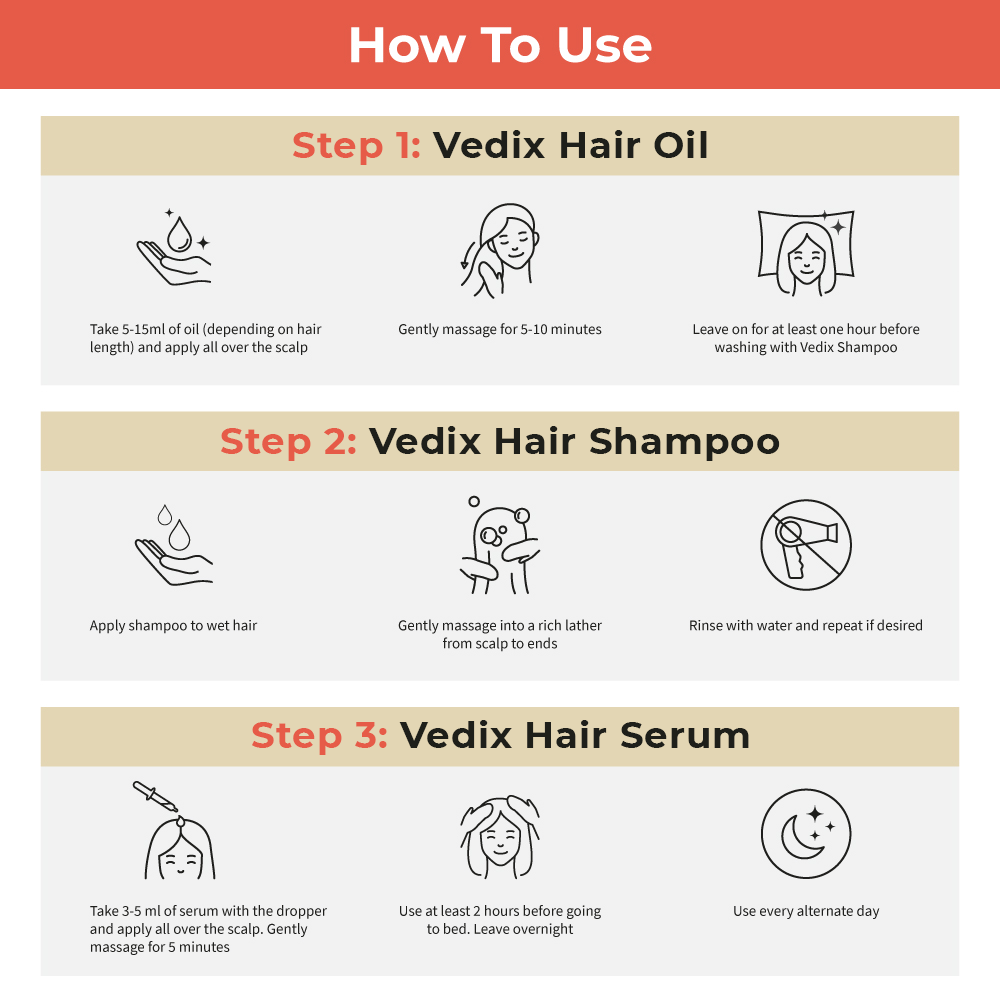 How To Use

Step 1: Vedix Hair Oil

Take 5-15ml of oil (depending on hair length) and apply all over the scalp

Gently massage for 5-10 minutes

Leave on for at least one hour before washing with Vedix Shampoo

Step 2: Vedix Hair Shampoo

Apply shampoo to wet hair

Gently massage into a rich lather from scalp to ends

Rinse with water and repeat if desired

Step 3: Vedix Hair Serum

Take 3-5 ml of serum with the dropper and apply all over the scalp. Gently massage for 5 minutes

Use at least 2 hours before going to bed. Leave overnight

Use every alternate day