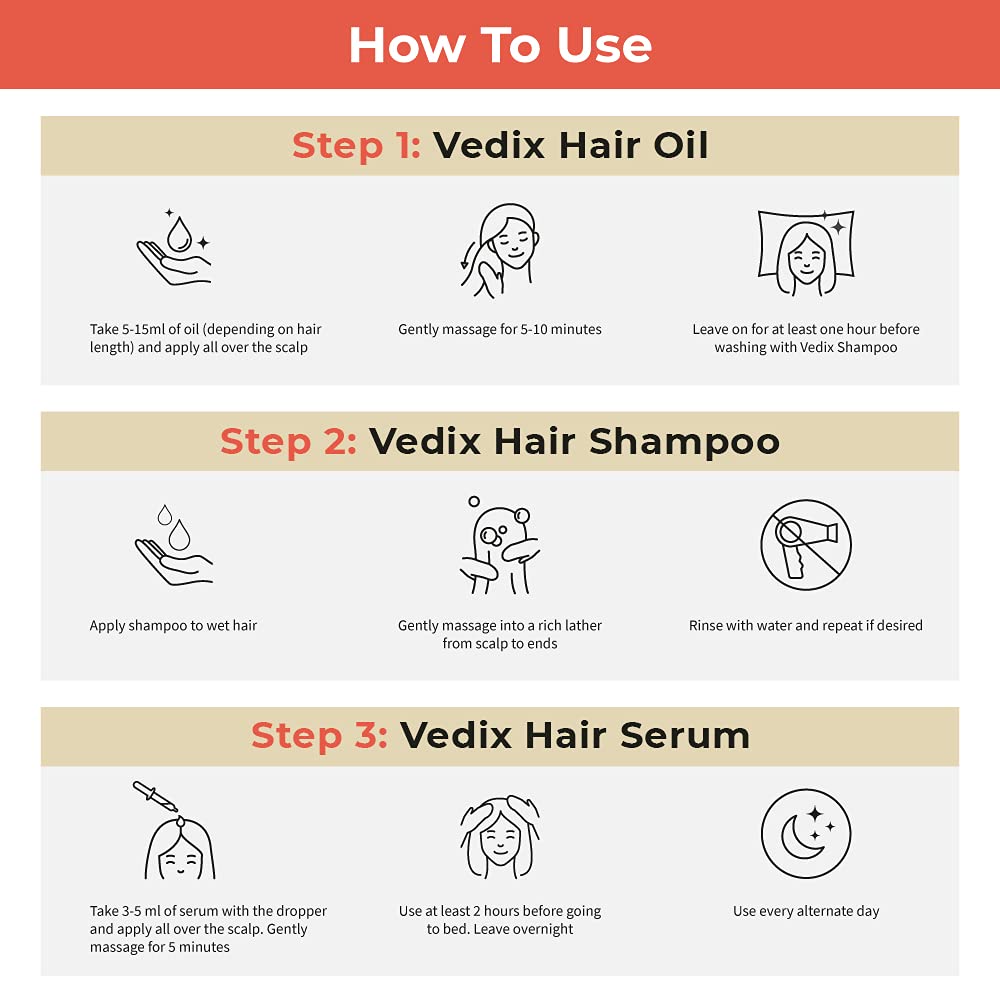 How To Use

Step 1: Vedix Hair Oil

Take 5-15ml of oil (depending on hair length) and apply all over the scalp

Gently massage for 5-10 minutes

Leave on for at least one hour before washing with Vedix Shampoo

Step 2: Vedix Hair Shampoo

Apply shampoo to wet hair

Gently massage into a rich lather from scalp to ends

Rinse with water and repeat if desired

Step 3: Vedix Hair Serum

Take 3-5 ml of serum with the dropper and apply all over the scalp. Gently massage for 5 minutes

Use at least 2 hours before going to bed. Leave overnight

Use every alternate day